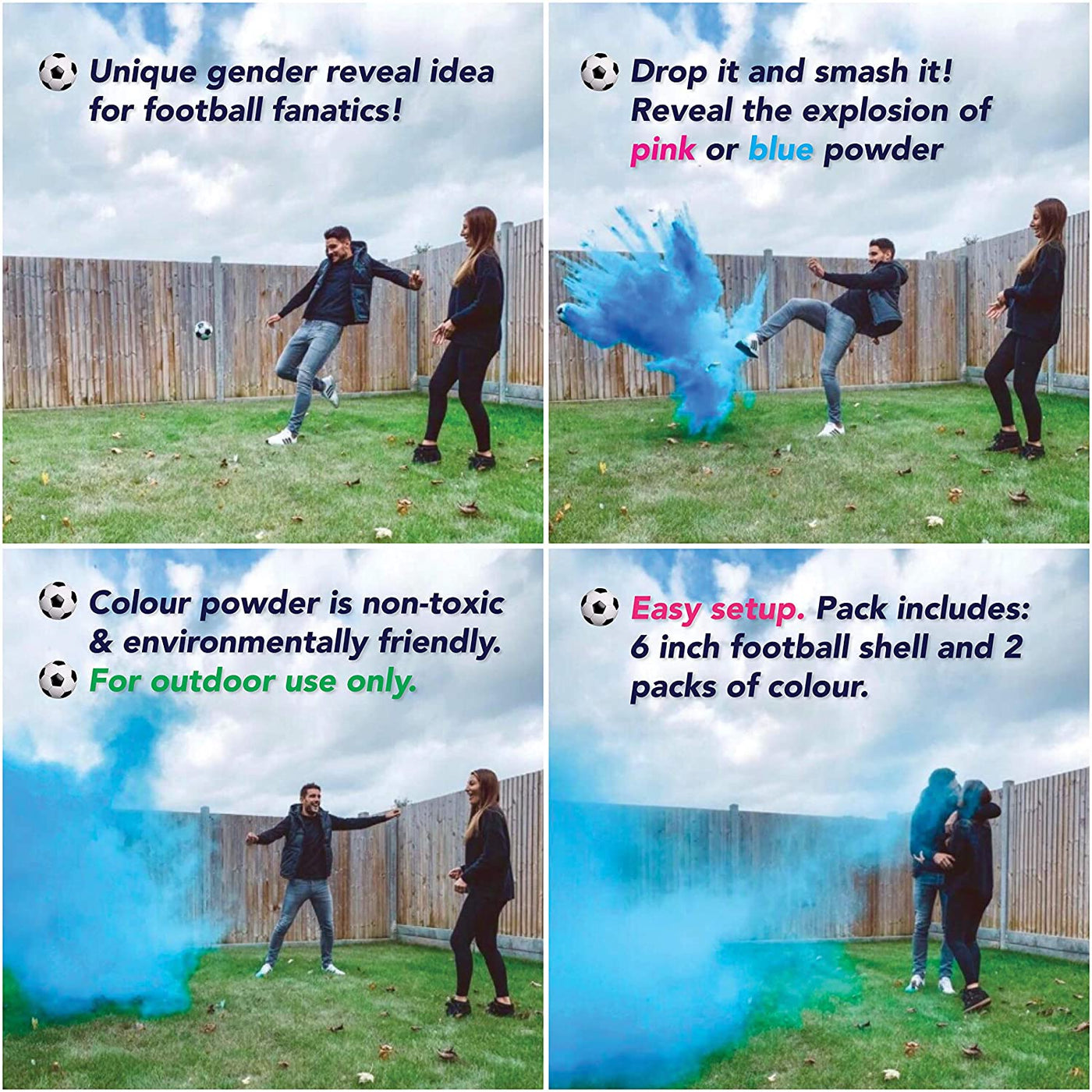 Unique gender reveal idea for football fanatics!

Drop it and smash it! Reveal the explosion of pink or blue powder

Colour powder is non-toxic & environmentally friendly.

For outdoor use only.

Easy setup. Pack includes: 6 inch football shell and 2 packs of colour.